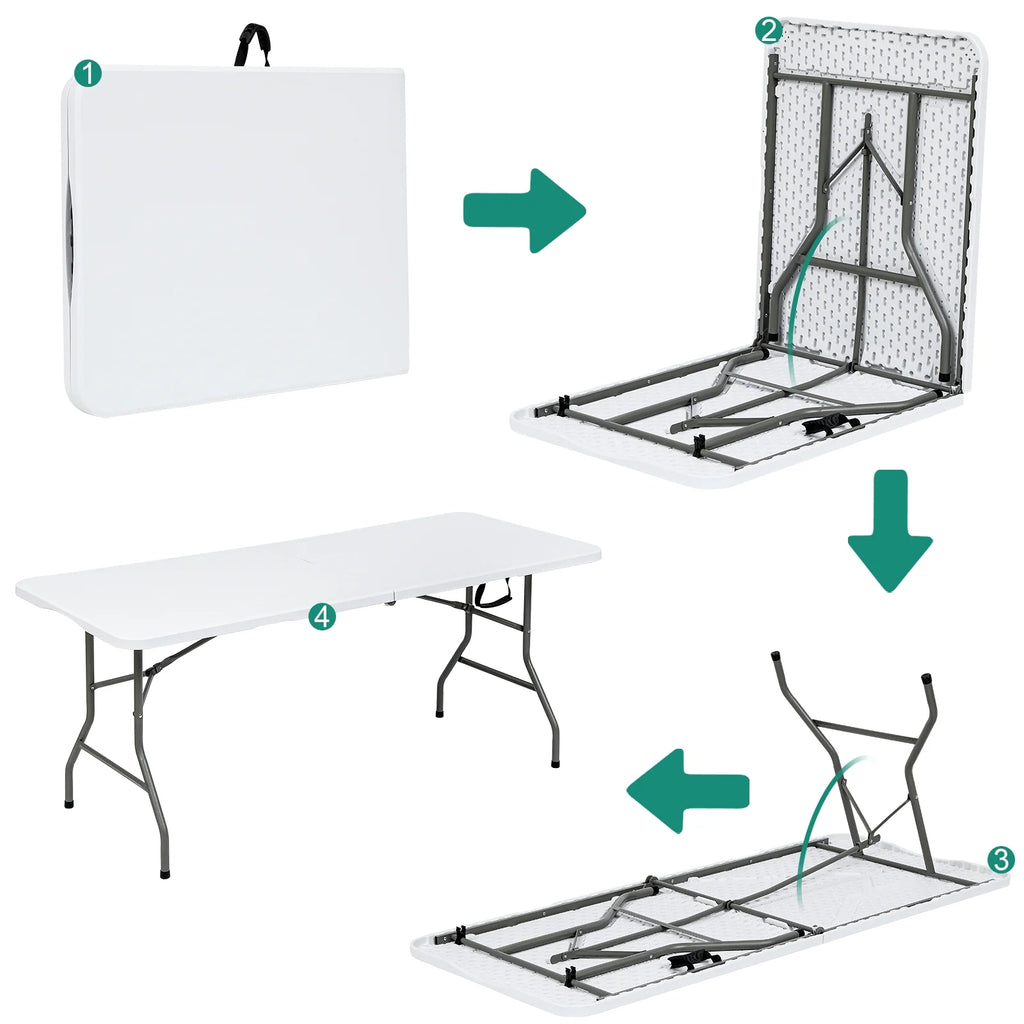 1

2

3

4